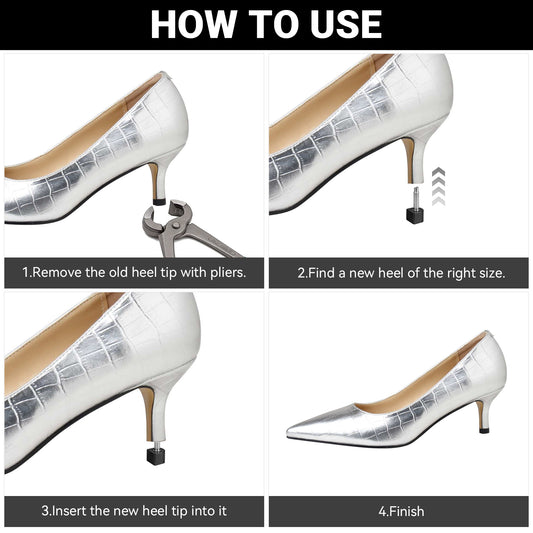 HOW TO USE

1.Remove the old heel tip with pliers.

2.Find a new heel of the right size.

3.Insert the new heel tip into it

4.Finish